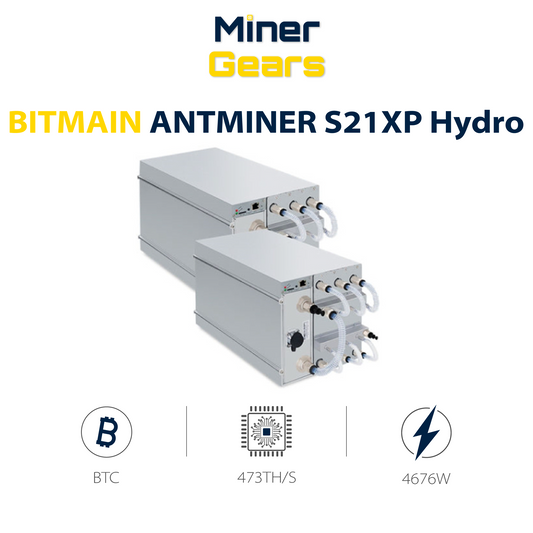 Miner
Gears

BITMAIN ANTMINER S21XP Hydro

BTC

473TH/S

4676W